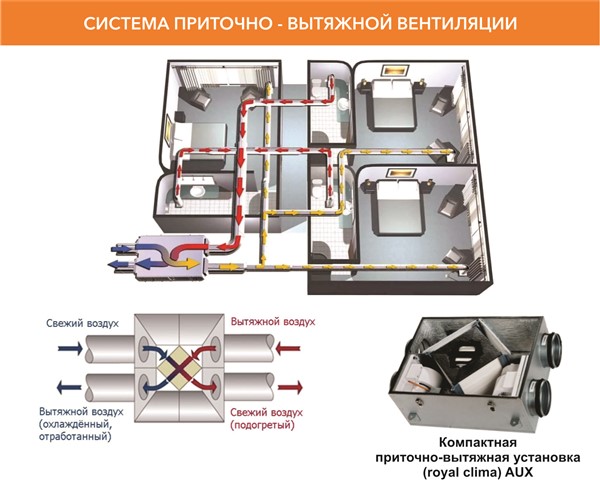 СИСТЕМА ПРИТОЧНО - ВЫТЯЖНОЙ ВЕНТИЛЯЦИИ

Свежий воздух

Вытяжной воздух

Вытяжной воздух (охлаждённый, отработанный)

Свежий воздух (подогретый)

Компактная приточно-вытяжная установка (royal clima) AUX